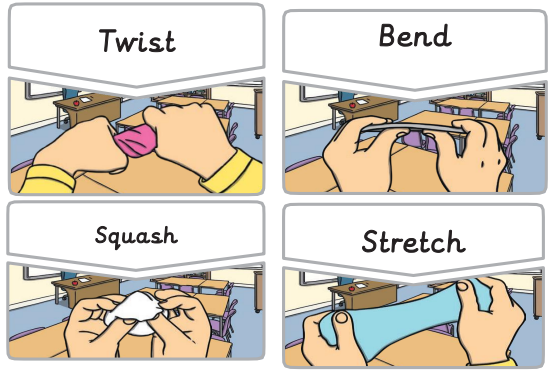 Twist

Bend

Squash

Stretch